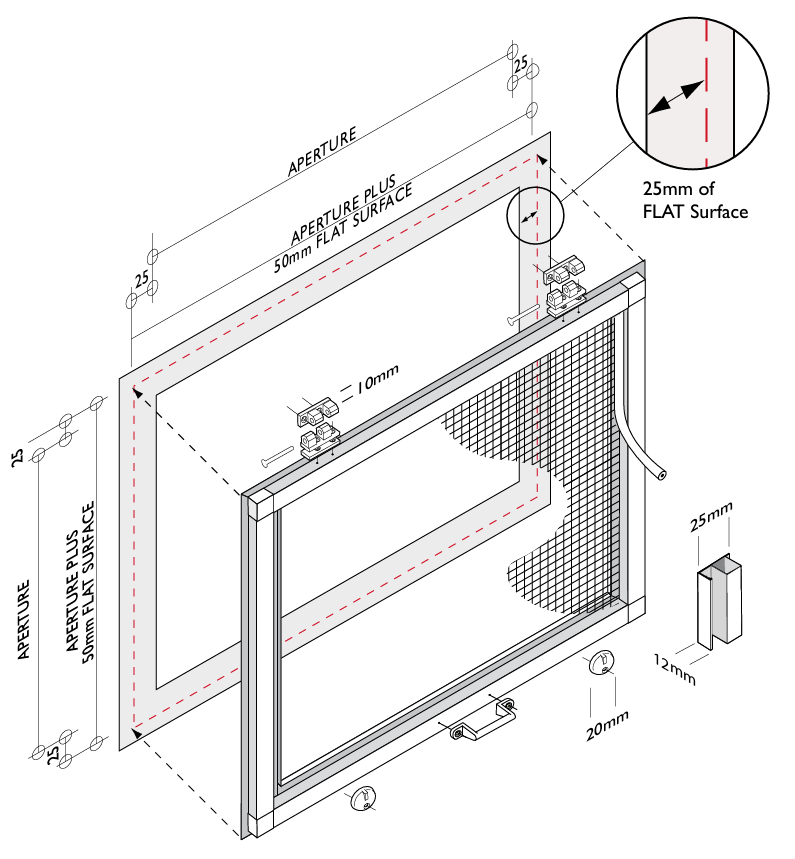 25

APERTURE

APERTURE PLUS
50mm FLAT SURFACE

25

25mm of
FLAT Surface

10mm

25

APERTURE

APERTURE PLUS
50mm FLAT SURFACE

25

25mm

12mm

20mm