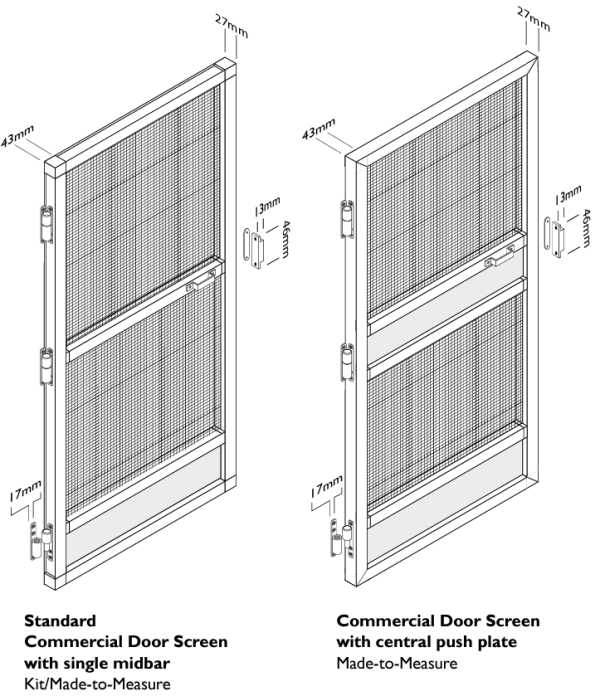 27mm
43mm
13mm
46mm
17mm

Standard
Commercial Door Screen
with single midbar
Kit/Made-to-Measure

27mm
43mm
13mm
46mm
17mm

Commercial Door Screen
with central push plate
Made-to-Measure